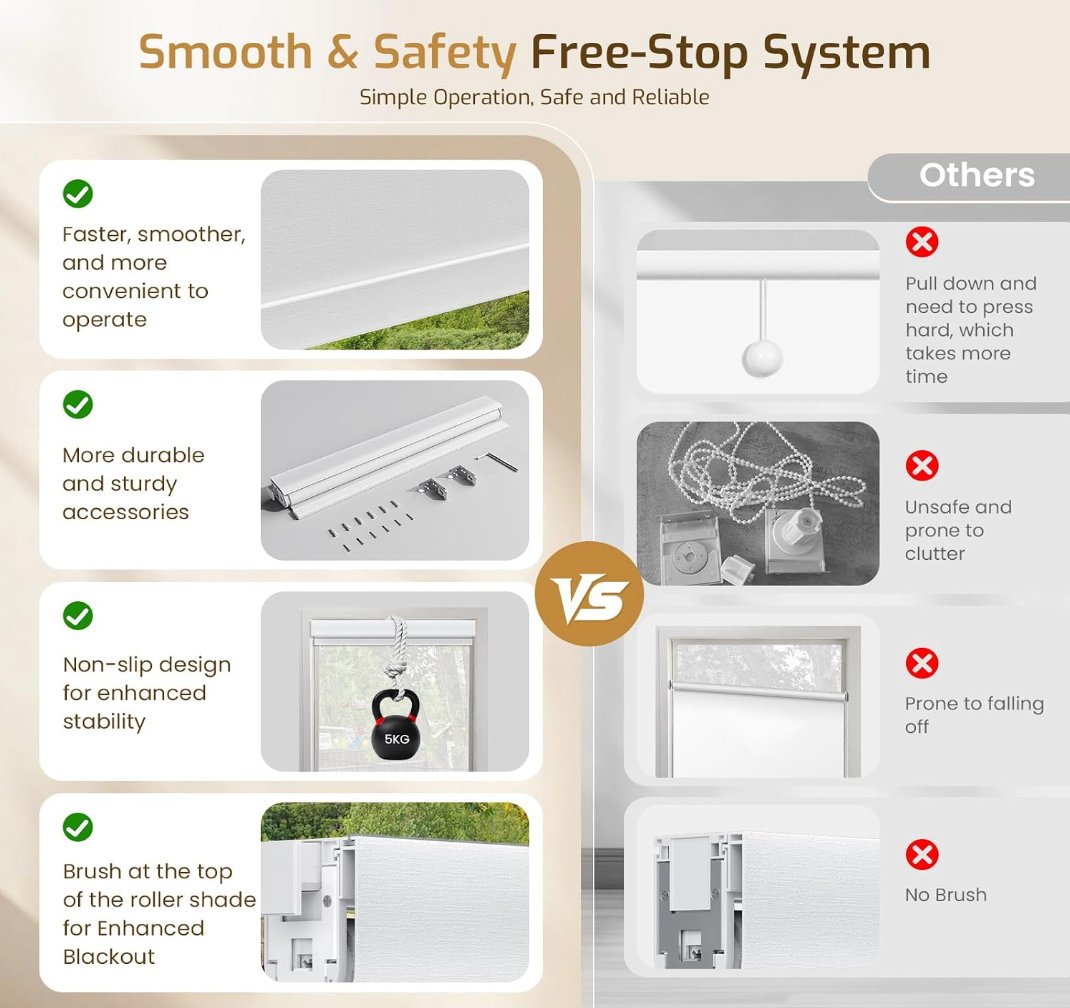 Smooth & Safety Free-Stop System

Simple Operation, Safe and Reliable

Faster, smoother, and more convenient to operate

More durable and sturdy accessories

Non-slip design for enhanced stability

5KG

Brush at the top of the roller shade for Enhanced Blackout

VS

Others

Pull down and need to press hard, which takes more time

Unsafe and prone to clutter

Prone to falling off

No Brush